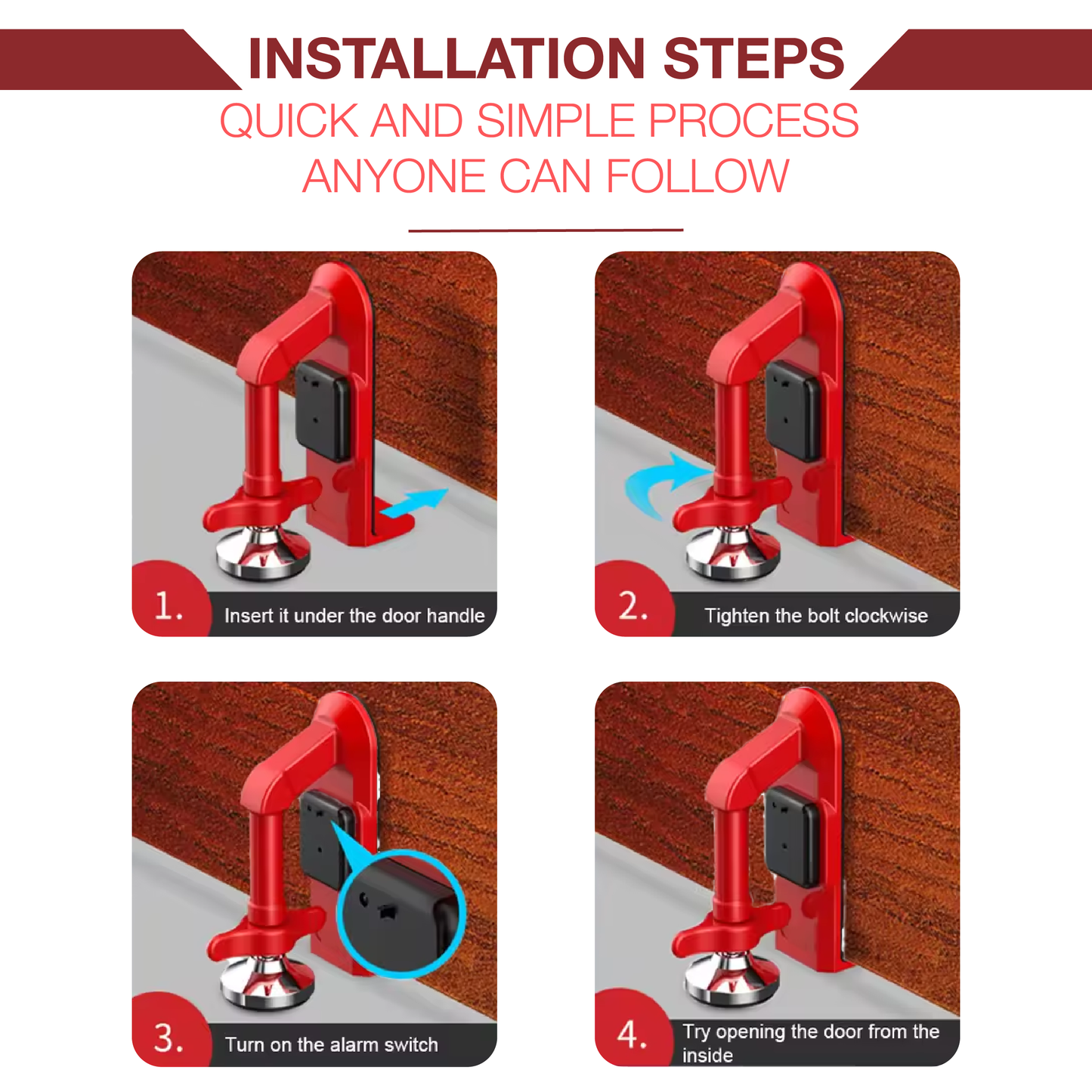 INSTALLATION STEPS

QUICK AND SIMPLE PROCESS ANYONE CAN FOLLOW

1. Insert it under the door handle

2. Tighten the bolt clockwise

3. Turn on the alarm switch

4. Try opening the door from the inside