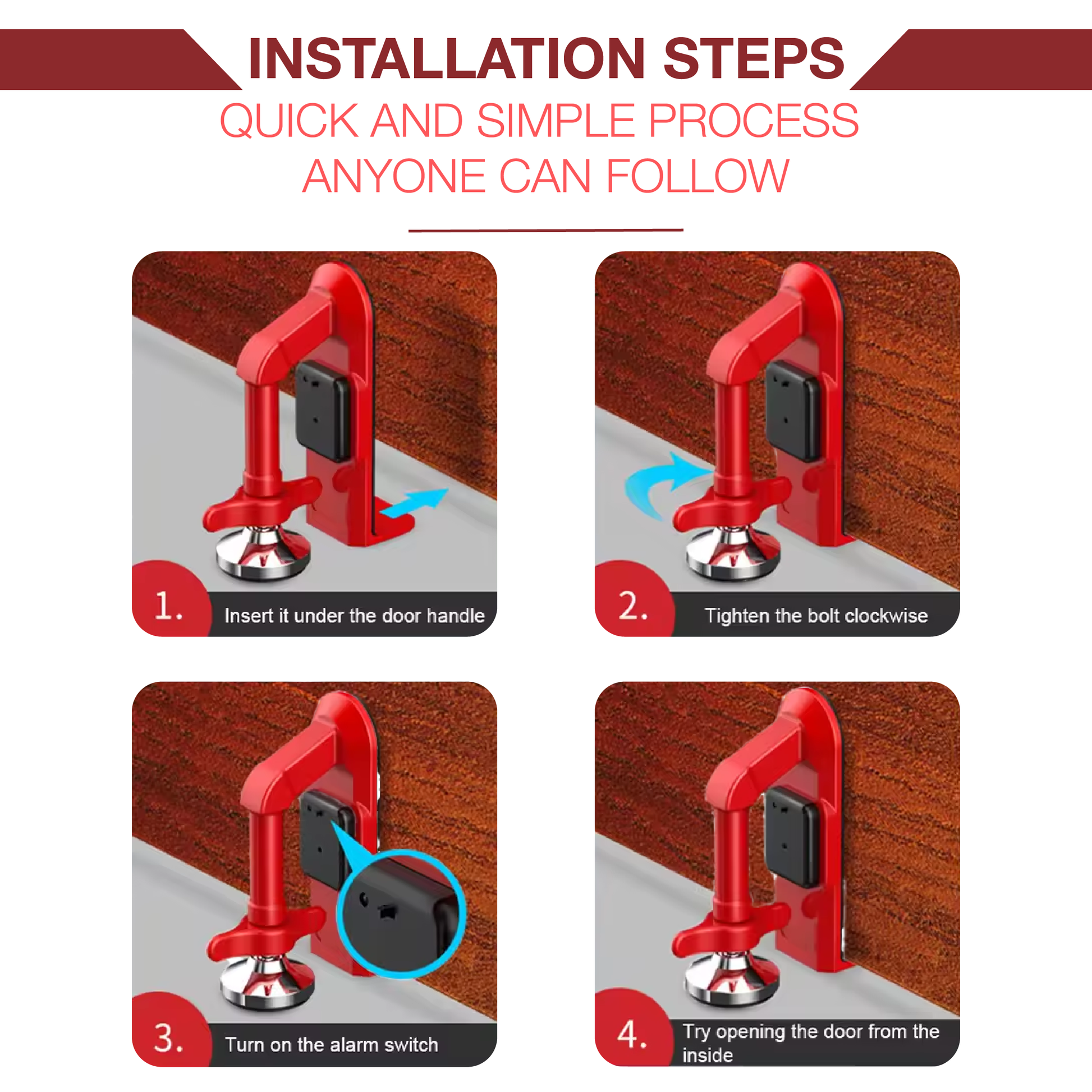 INSTALLATION STEPS

QUICK AND SIMPLE PROCESS ANYONE CAN FOLLOW

1. Insert it under the door handle

2. Tighten the bolt clockwise

3. Turn on the alarm switch

4. Try opening the door from the inside